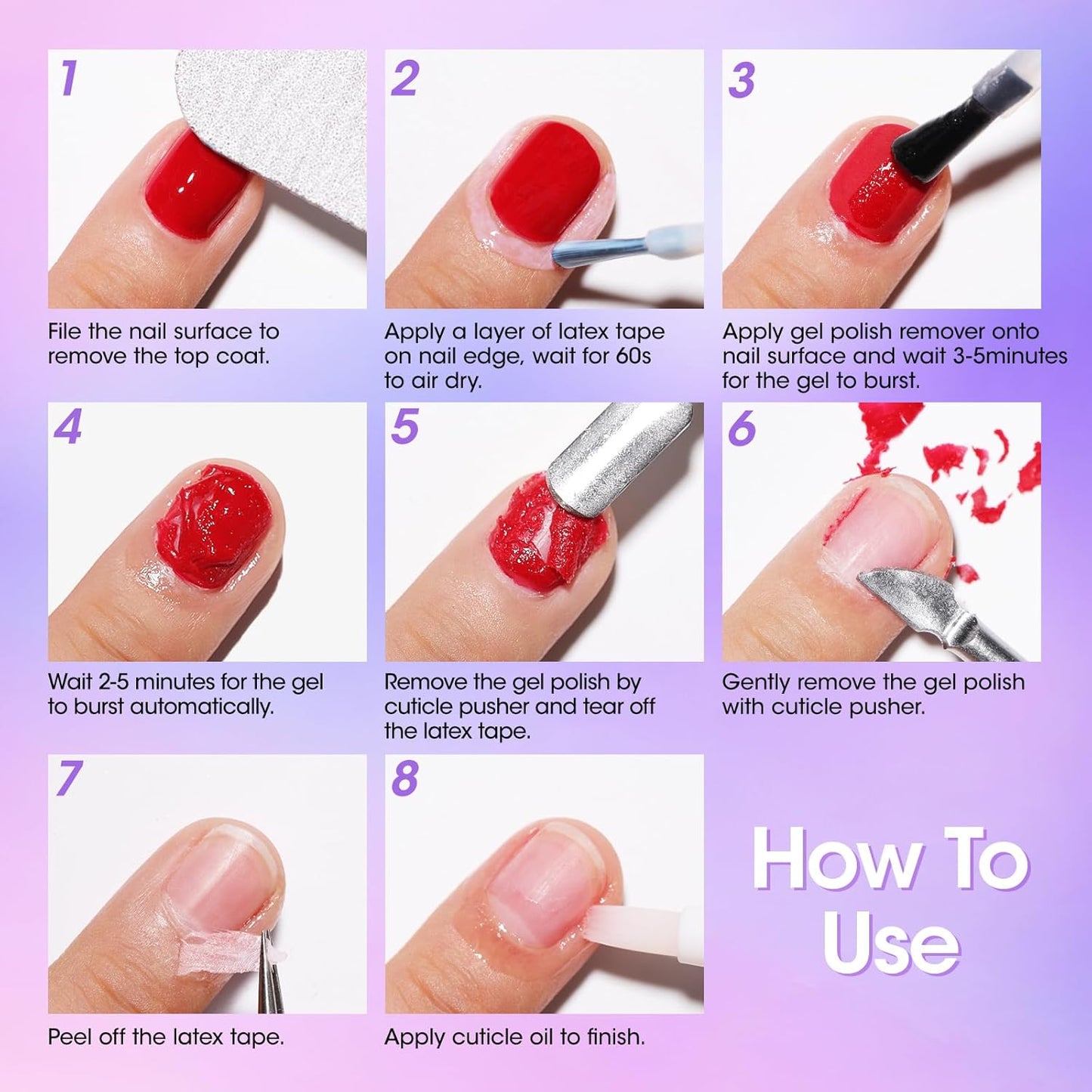 1
File the nail surface to remove the top coat.

2
Apply a layer of latex tape on nail edge, wait for 60s to air dry.

3
Apply gel polish remover onto nail surface and wait 3-5minutes for the gel to burst.

4
Wait 2-5 minutes for the gel to burst automatically.

5
Remove the gel polish by cuticle pusher and tear off the latex tape.

6
Gently remove the gel polish with cuticle pusher.

7
Peel off the latex tape.

8
Apply cuticle oil to finish.

How To Use